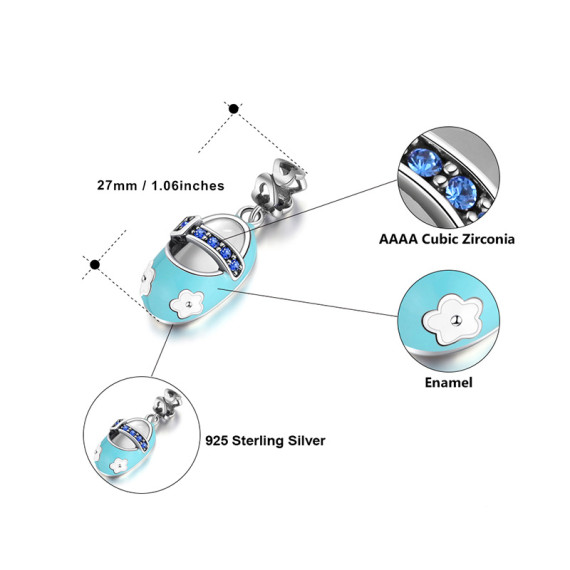 27mm / 1.06inches

AAAA Cubic Zirconia

Enamel

925 Sterling Silver