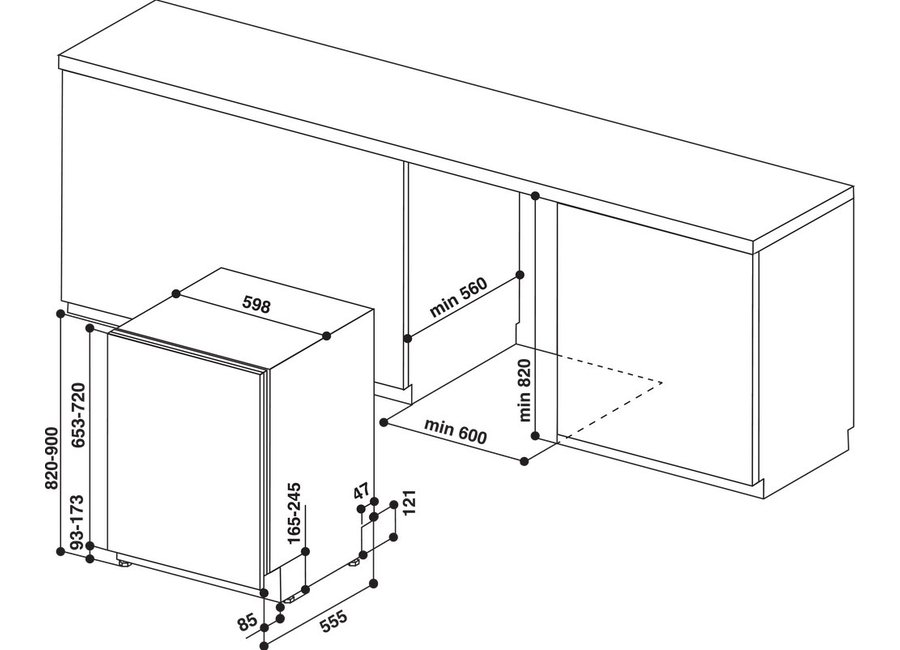 598
min 560
min 820
min 600
820-900
653-720
93-173
165-245
47
121
85
555