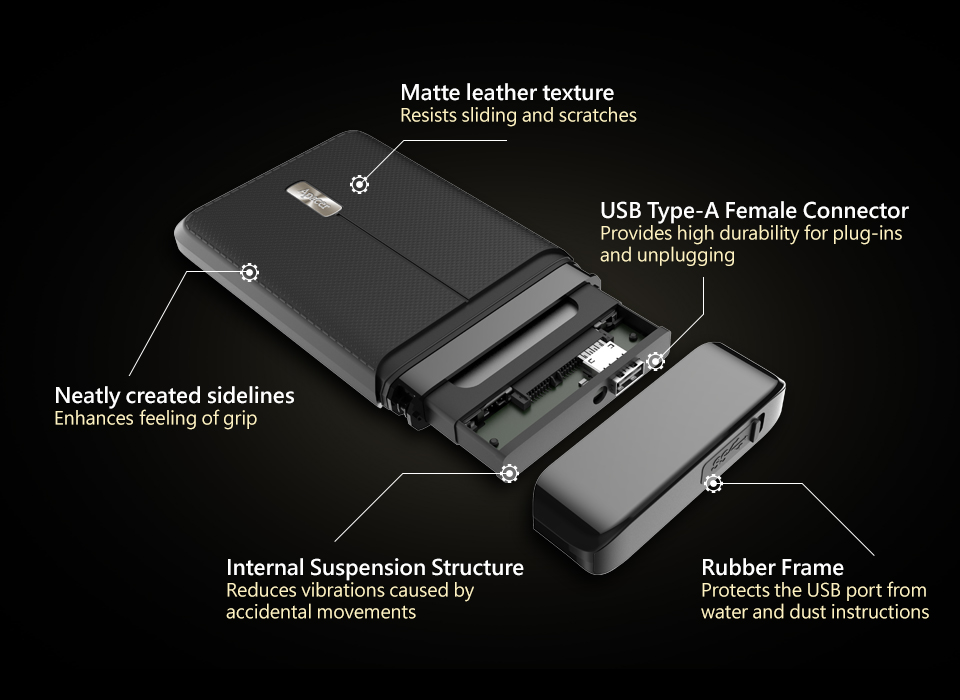 Matte leather texture
Resists sliding and scratches

Apacer

USB Type-A Female Connector
Provides high durability for plug-ins and unplugging

Neatly created sidelines
Enhances feeling of grip

Internal Suspension Structure
Reduces vibrations caused by accidental movements

Rubber Frame
Protects the USB port from water and dust instructions