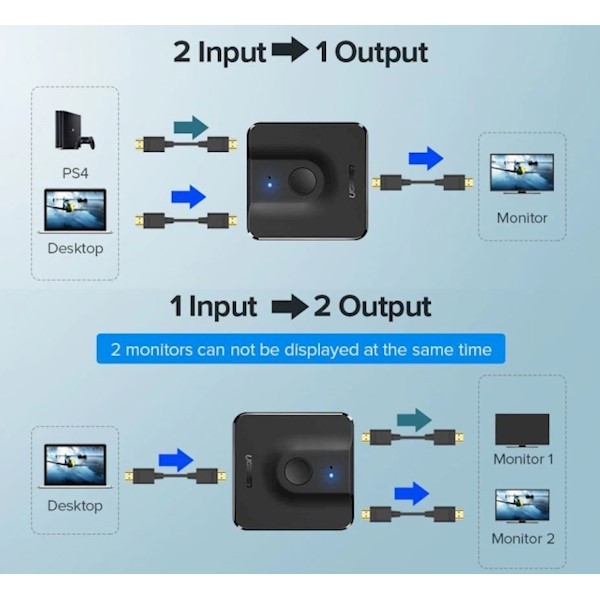 2 Input ➡ 1 Output

PS4

Desktop

UGREEN

Monitor

1 Input ➡ 2 Output

2 monitors can not be displayed at the same time

Desktop

UGREEN

Monitor 1

Monitor 2